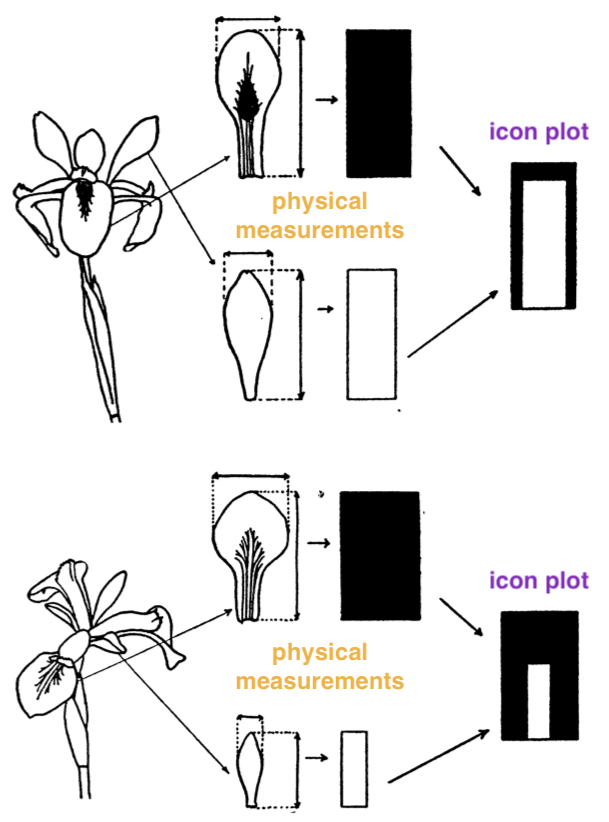 icon plot

physical measurements

icon plot

physical measurements