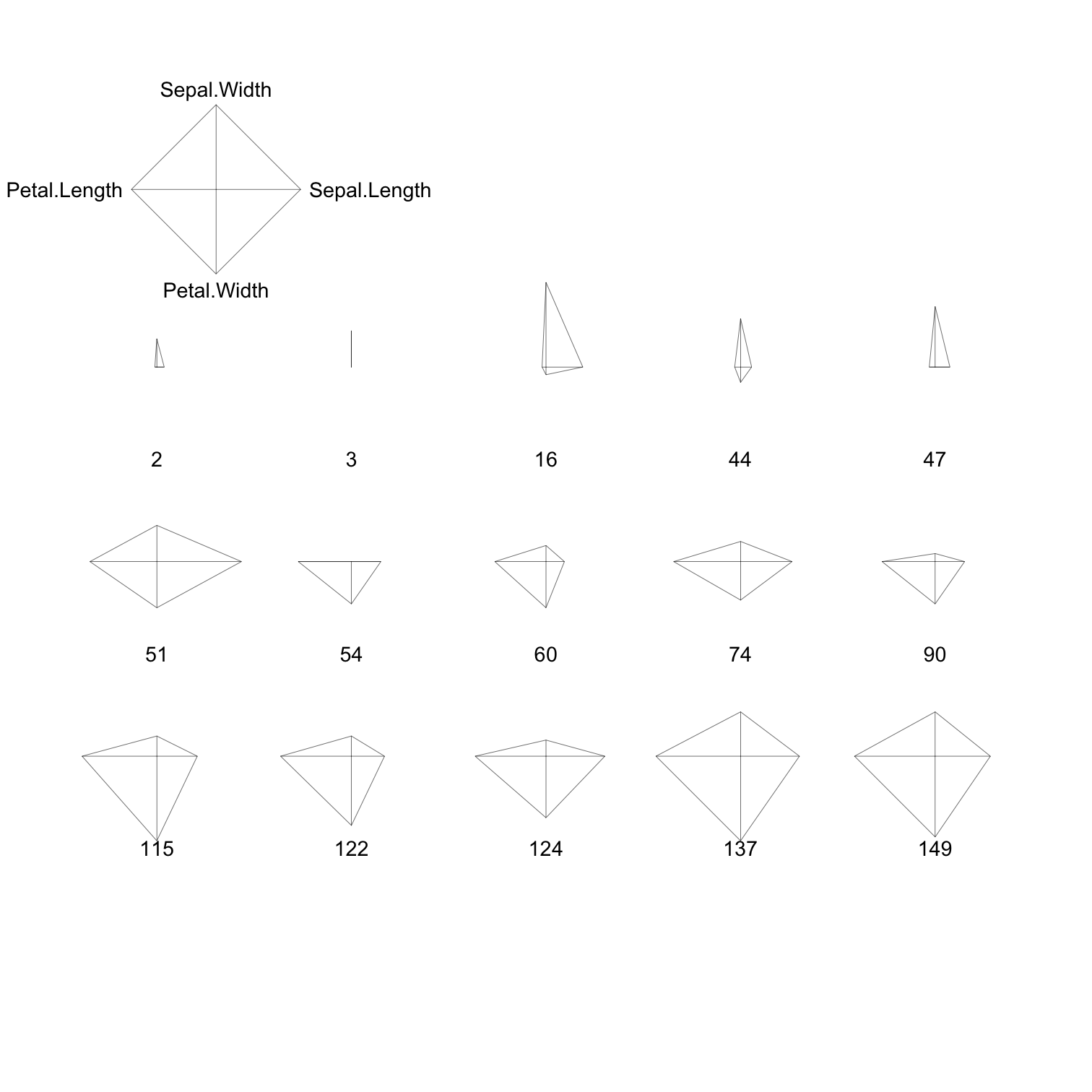 Sepal.Width

Petal.Length

Sepal.Length

Petal.Width

2

3

16

44

47

51

54

60

74

90

115

122

124

137

149